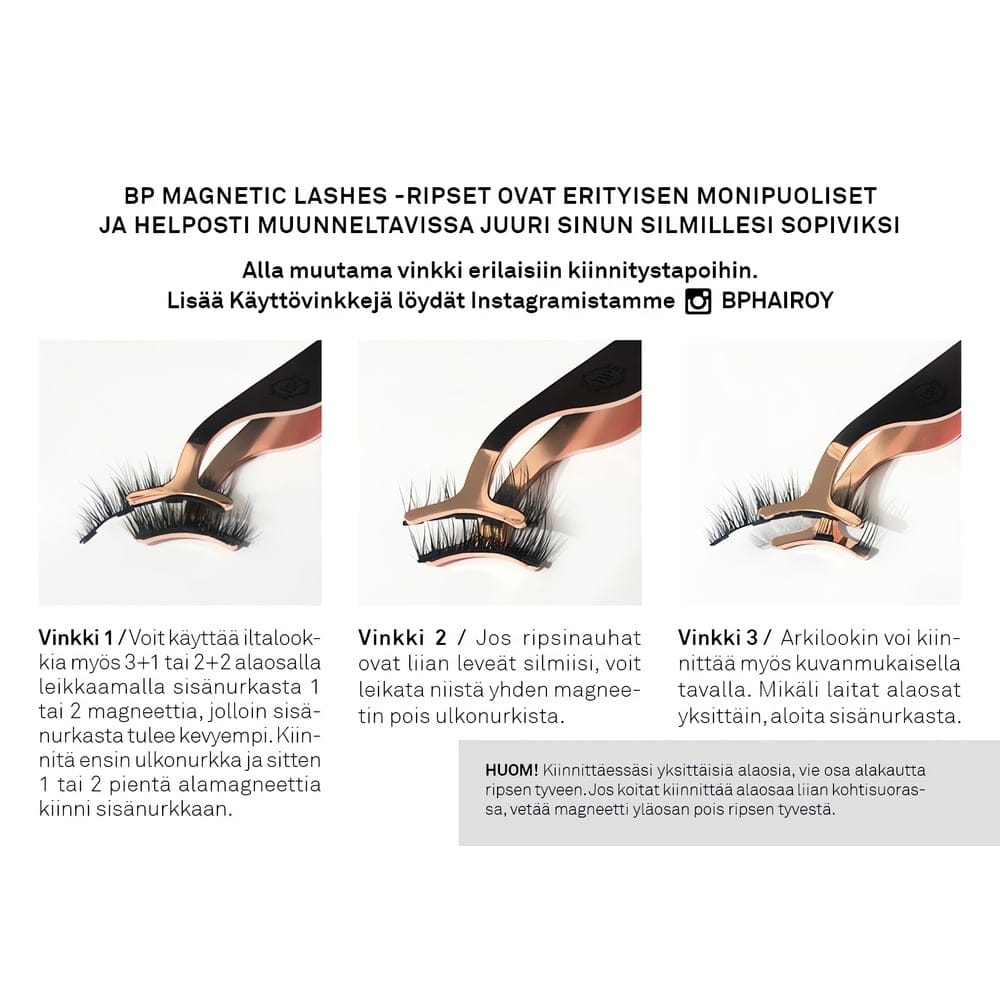 BP MAGNETIC LASHES -RIPSET OVAT ERITYISEN MONIPUOLISET JA HELPOSTI MUUNNELTAVISSA JUURI SINUN SILMILLESI SOPIVIKSI

Alla muutama vinkki erilaisiin kiinnitystapoihin.
Lisää Käyttövinkkejä löydät Instagramistamme BPHAIROY

Vinkki 1 / Voit käyttää iltalookkia myös 3+1 tai 2+2 alaosalla leikkaamalla sisänurkasta 1 tai 2 magneettia, jolloin sisänurkasta tulee kevyempi. Kiinnitä ensin ulkonurkka ja sitten 1 tai 2 pientä alamagneettia kiinni sisänurkkaan.

Vinkki 2 / Jos ripsinauhat ovat liian leveät silmiisi, voit leikata niistä yhden magneetin pois ulkonurkista.

Vinkki 3 / Arkilookin voi kiinnittää myös kuvanmukaisella tavalla. Mikäli laitat alaosat yksittäin, aloita sisänurkasta.

HUOM! Kiinnittäessäsi yksittäisiä alaosia, vie osa alakautta ripsen tyveen. Jos koitat kiinnittää alaosaa liian kohtisuorassa, vetää magneetti yläosan pois ripsen tyvestä.