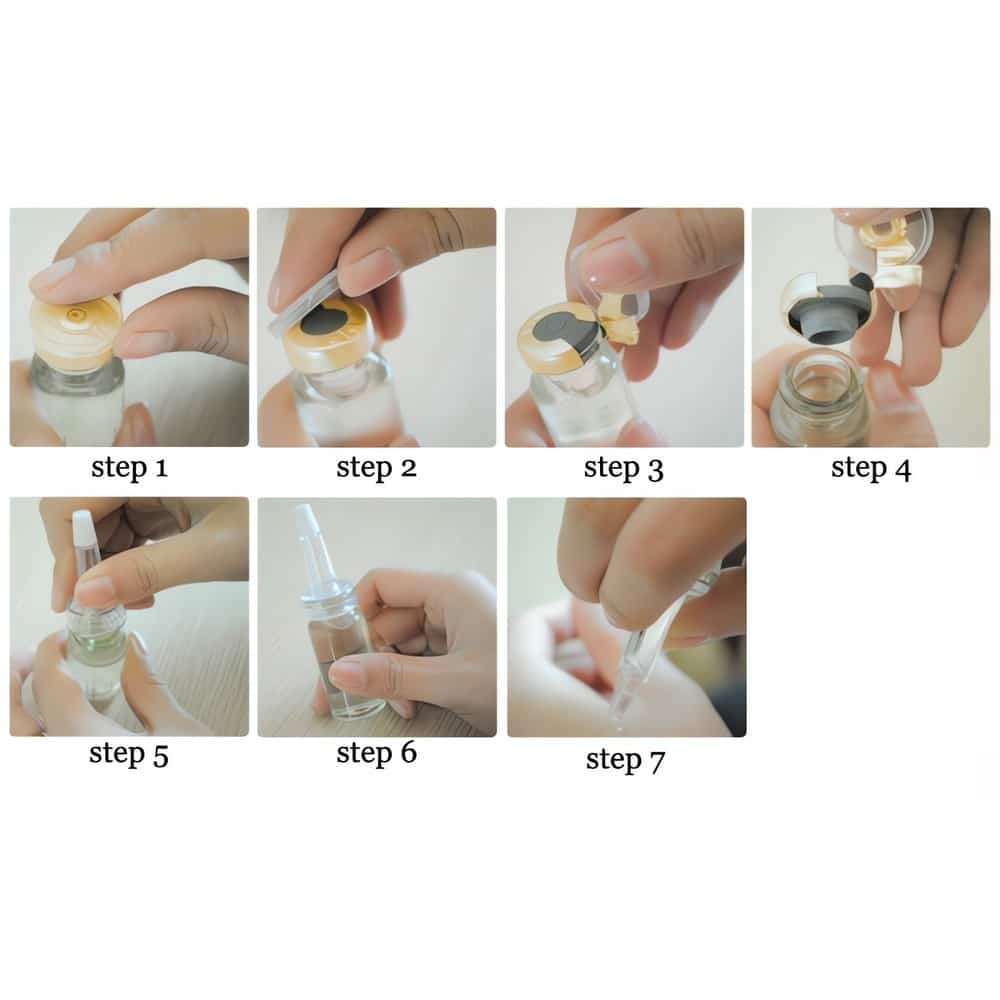 step 1
step 2
step 3
step 4

step 5
step 6
step 7